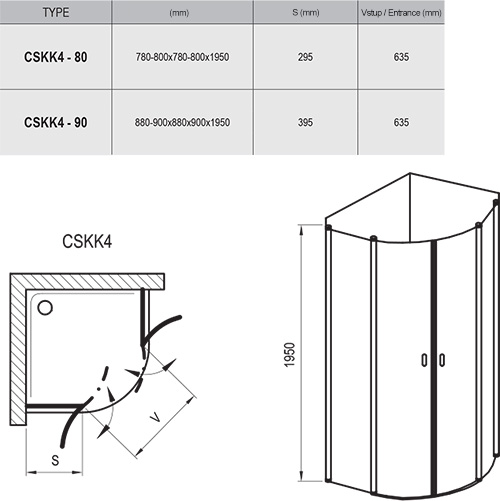 | TYPE | (mm) | S (mm) | Vstup / Entrance (mm) |
|---|---|---|---|
| CSKK4 - 80 | 780-800x780-800x1950 | 295 | 635 |
| CSKK4 - 90 | 880-900x880x900x1950 | 395 | 635 |

CSKK4

V

S

1950